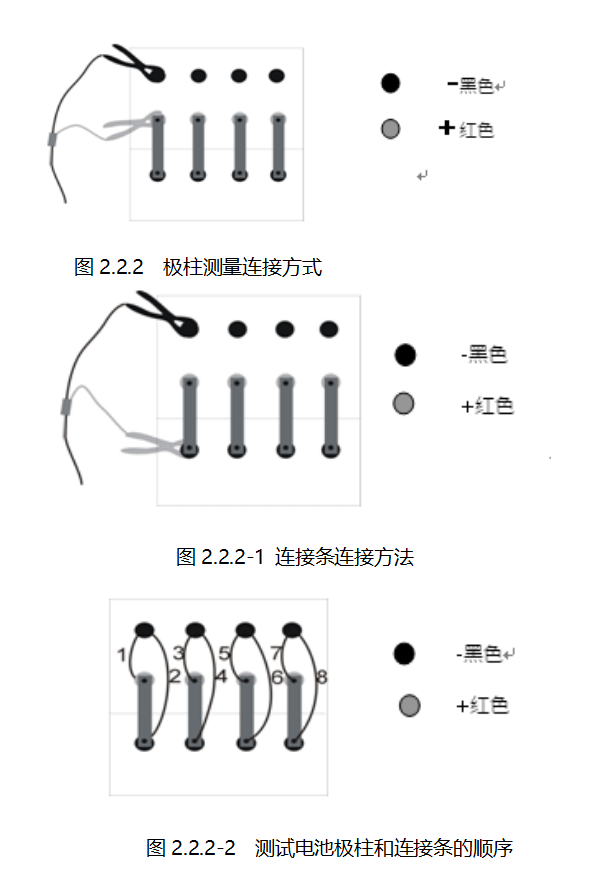 -黑色

+红色

图 2.2.2 极柱测量连接方式

-黑色

+红色

图 2.2.2-1 连接条连接方法

1 2 3 4 5 6 7 8

-黑色

+红色

图 2.2.2-2 测试电池极柱和连接条的顺序